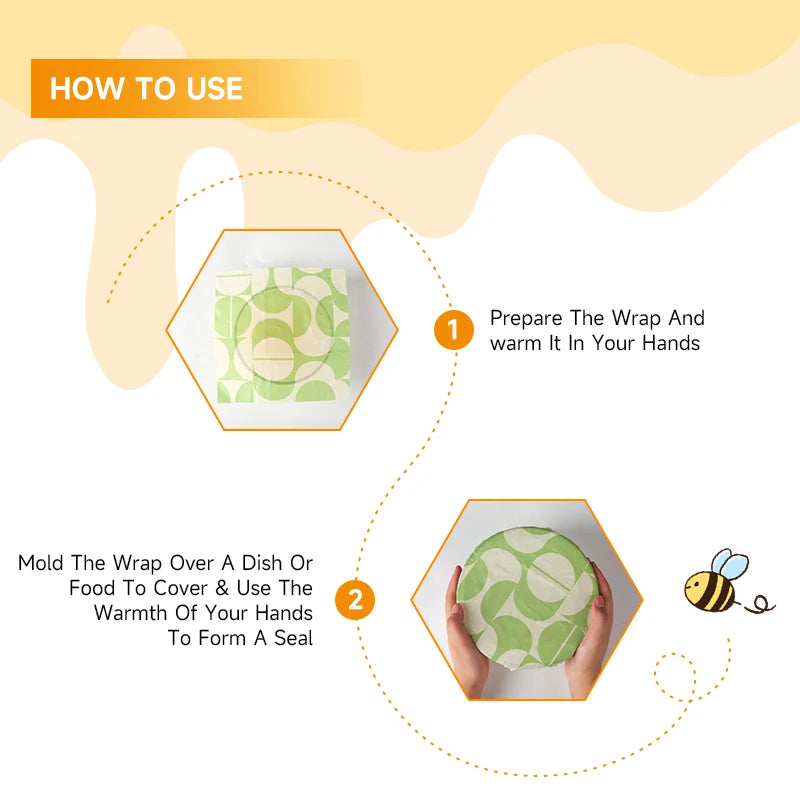 HOW TO USE

1 Prepare The Wrap And warm It In Your Hands

Mold The Wrap Over A Dish Or Food To Cover & Use The Warmth Of Your Hands To Form A Seal 2